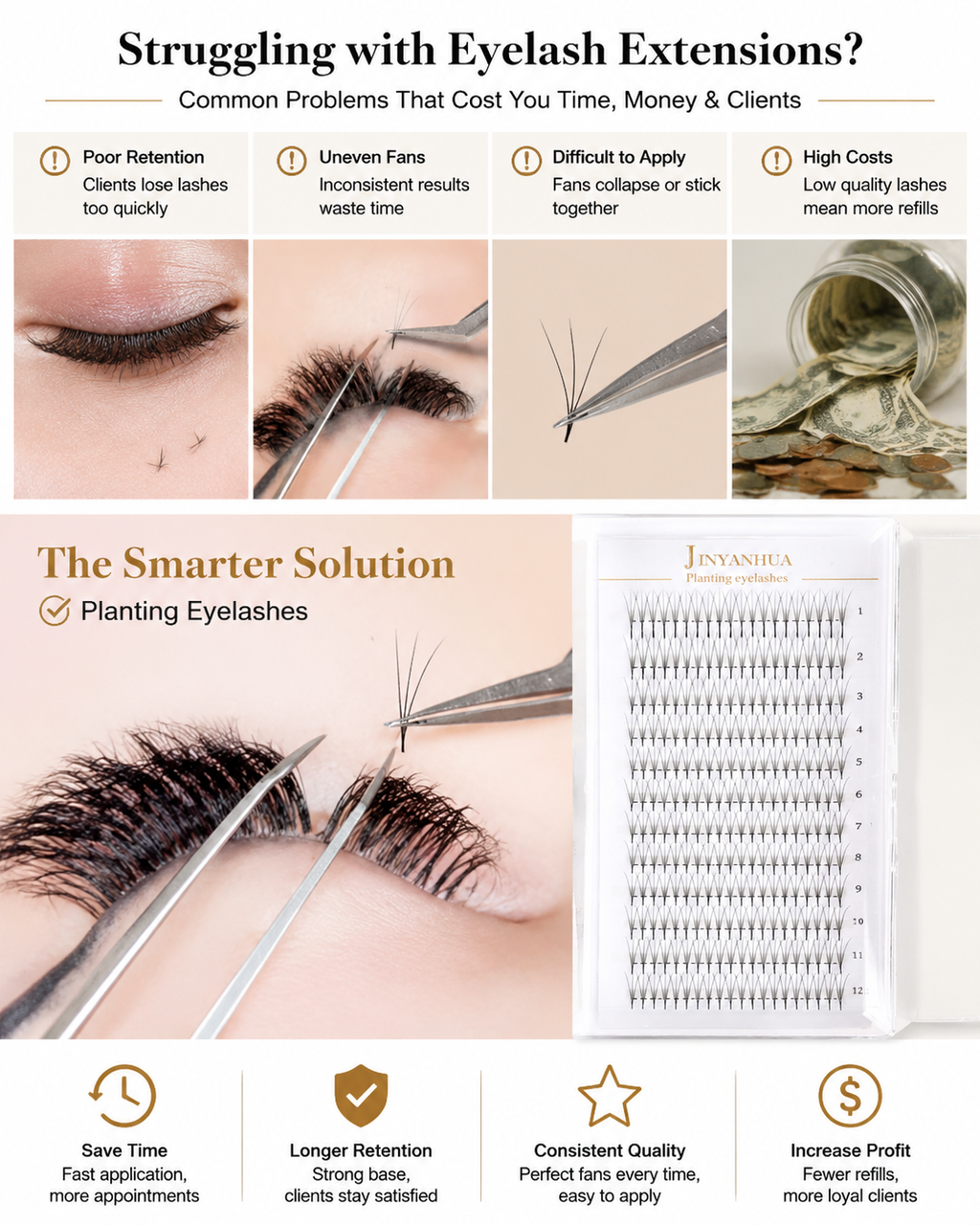 Struggling with Eyelash Extensions?

Common Problems That Cost You Time, Money & Clients

Poor Retention
Clients lose lashes too quickly

Uneven Fans
Inconsistent results waste time

Difficult to Apply
Fans collapse or stick together

High Costs
Low quality lashes mean more refills

The Smarter Solution

Planting Eyelashes

JINYANHUA
Planting eyelashes

1
2
3
4
5
6
7
8
9
10
11
12

Save Time
Fast application, more appointments

Longer Retention
Strong base, clients stay satisfied

Consistent Quality
Perfect fans every time, easy to apply

Increase Profit
Fewer refills, more loyal clients