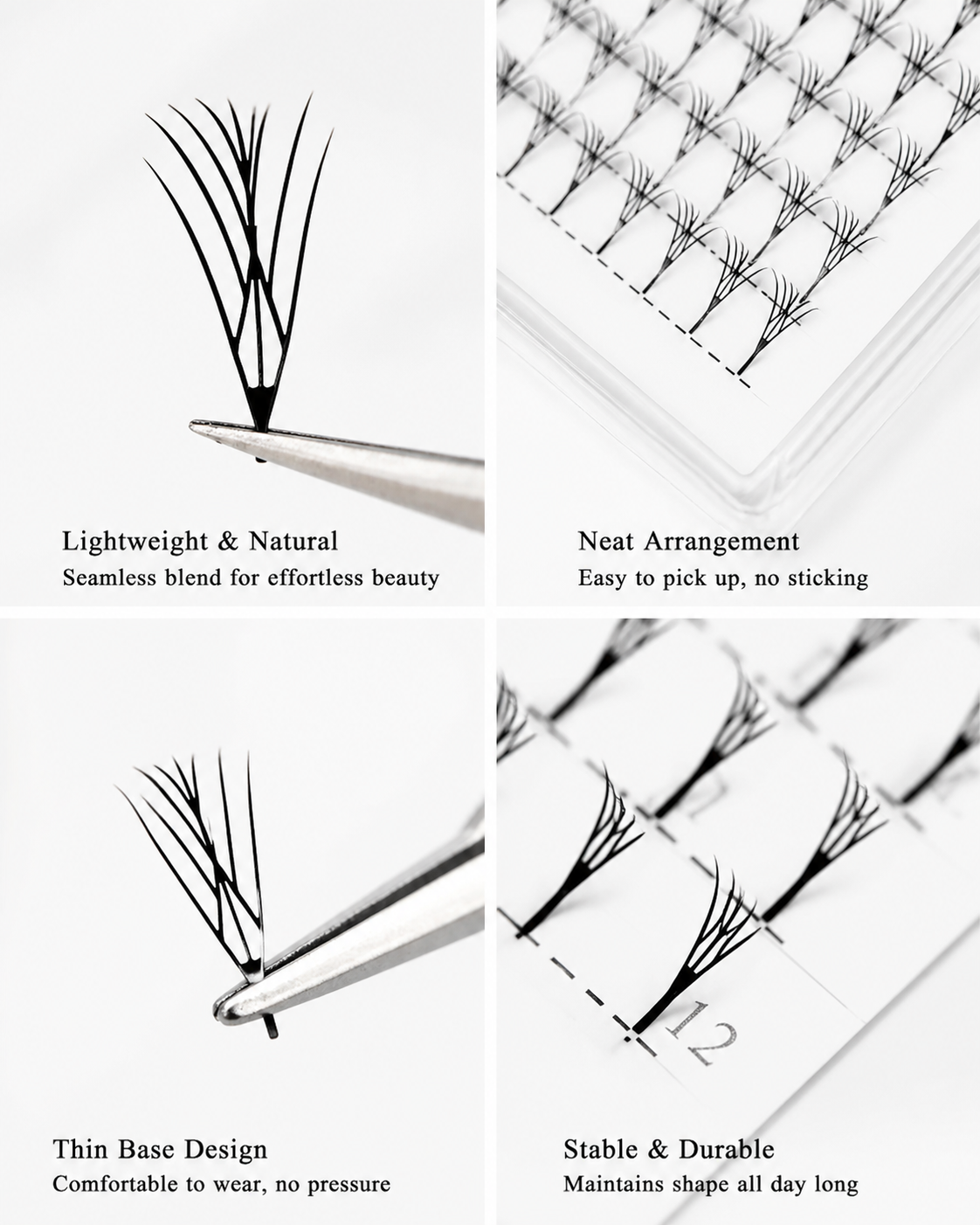 Lightweight & Natural
Seamless blend for effortless beauty

Neat Arrangement
Easy to pick up, no sticking

Thin Base Design
Comfortable to wear, no pressure

12

Stable & Durable
Maintains shape all day long