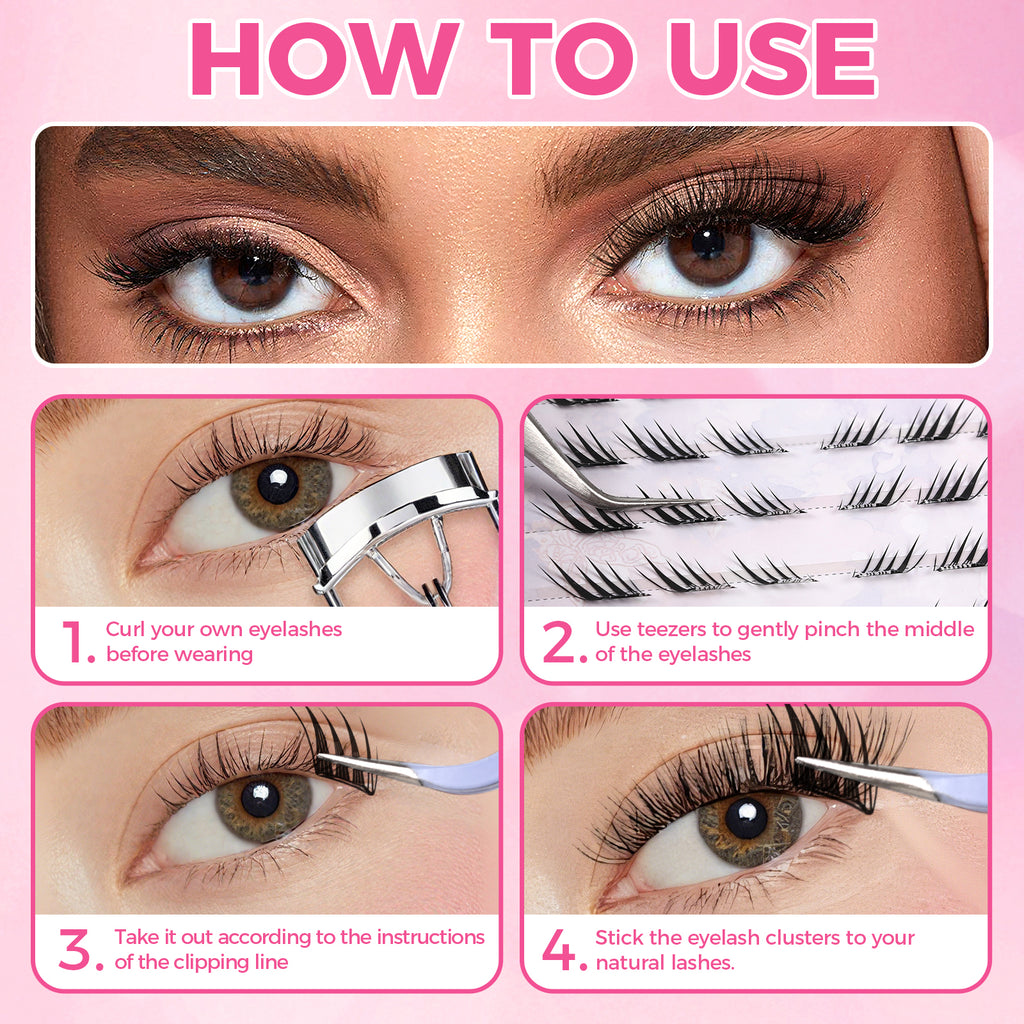 HOW TO USE

1. Curl your own eyelashes before wearing

2. Use teezers to gently pinch the middle of the eyelashes

3. Take it out according to the instructions of the clipping line

4. Stick the eyelash clusters to your natural lashes.