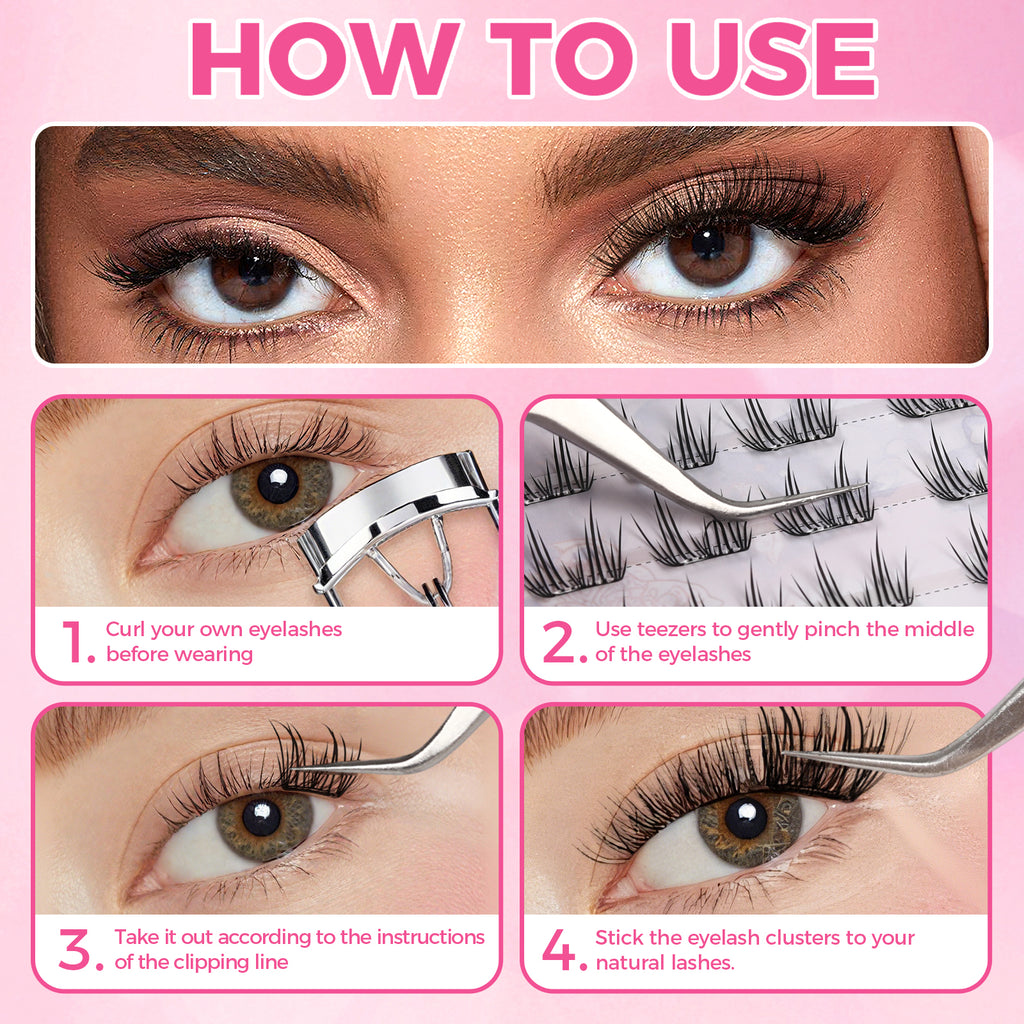 HOW TO USE

1. Curl your own eyelashes before wearing

2. Use teezers to gently pinch the middle of the eyelashes

3. Take it out according to the instructions of the clipping line

4. Stick the eyelash clusters to your natural lashes.