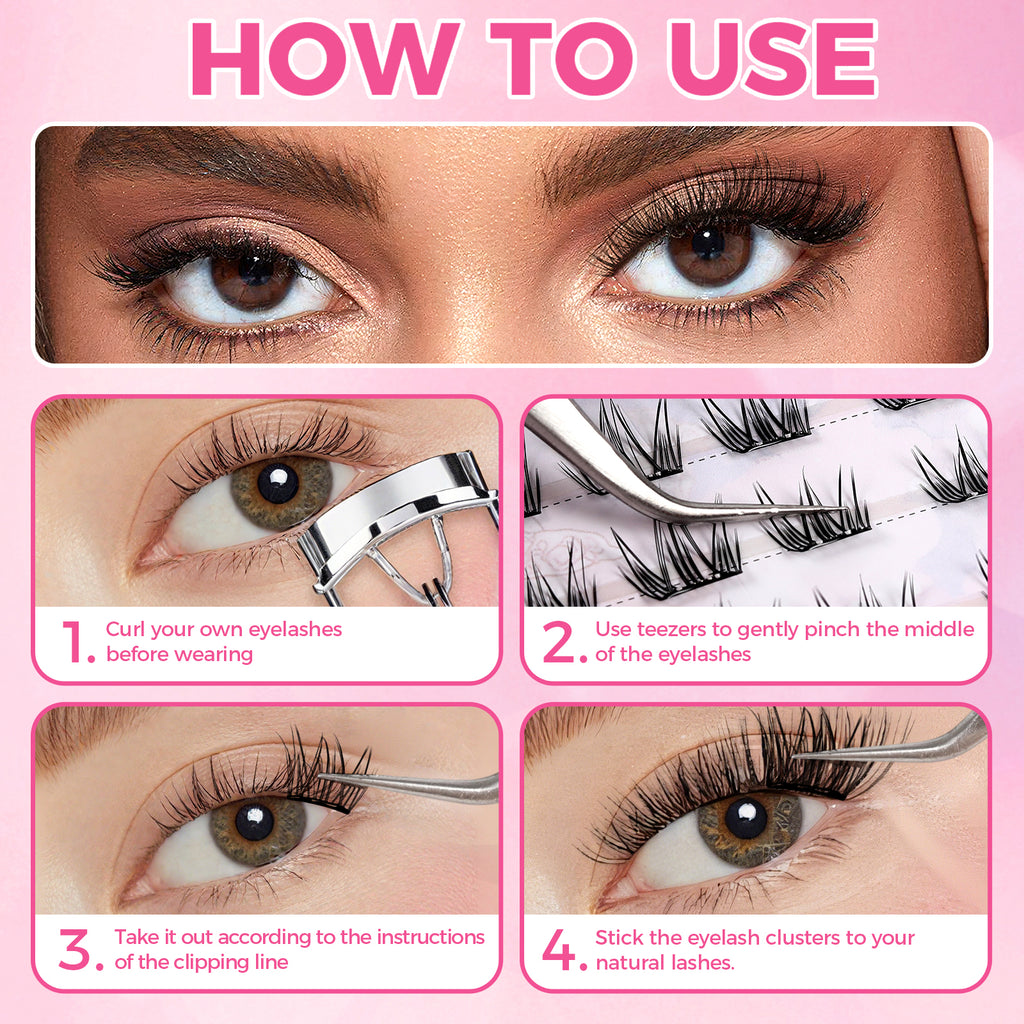 HOW TO USE

1. Curl your own eyelashes before wearing

2. Use teezers to gently pinch the middle of the eyelashes

3. Take it out according to the instructions of the clipping line

4. Stick the eyelash clusters to your natural lashes.