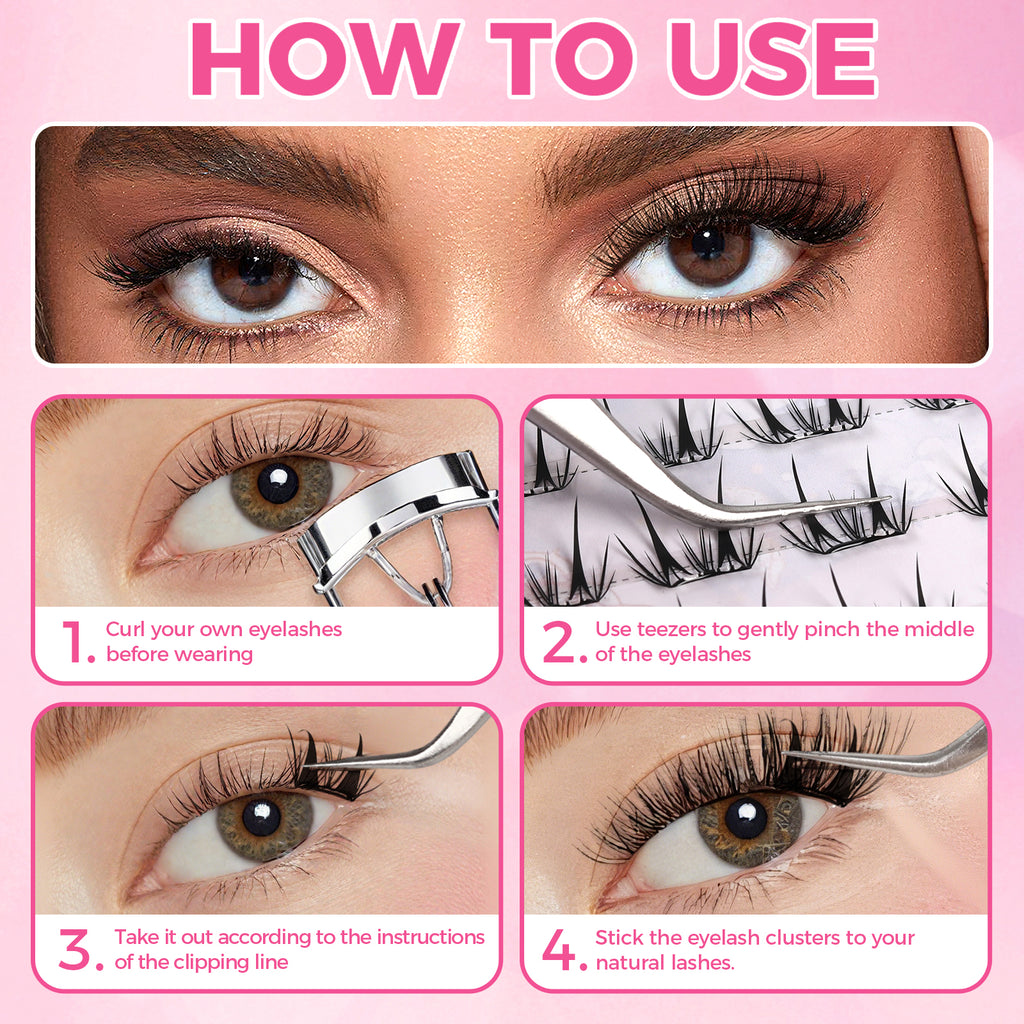 HOW TO USE

1. Curl your own eyelashes before wearing

2. Use teezers to gently pinch the middle of the eyelashes

3. Take it out according to the instructions of the clipping line

4. Stick the eyelash clusters to your natural lashes.