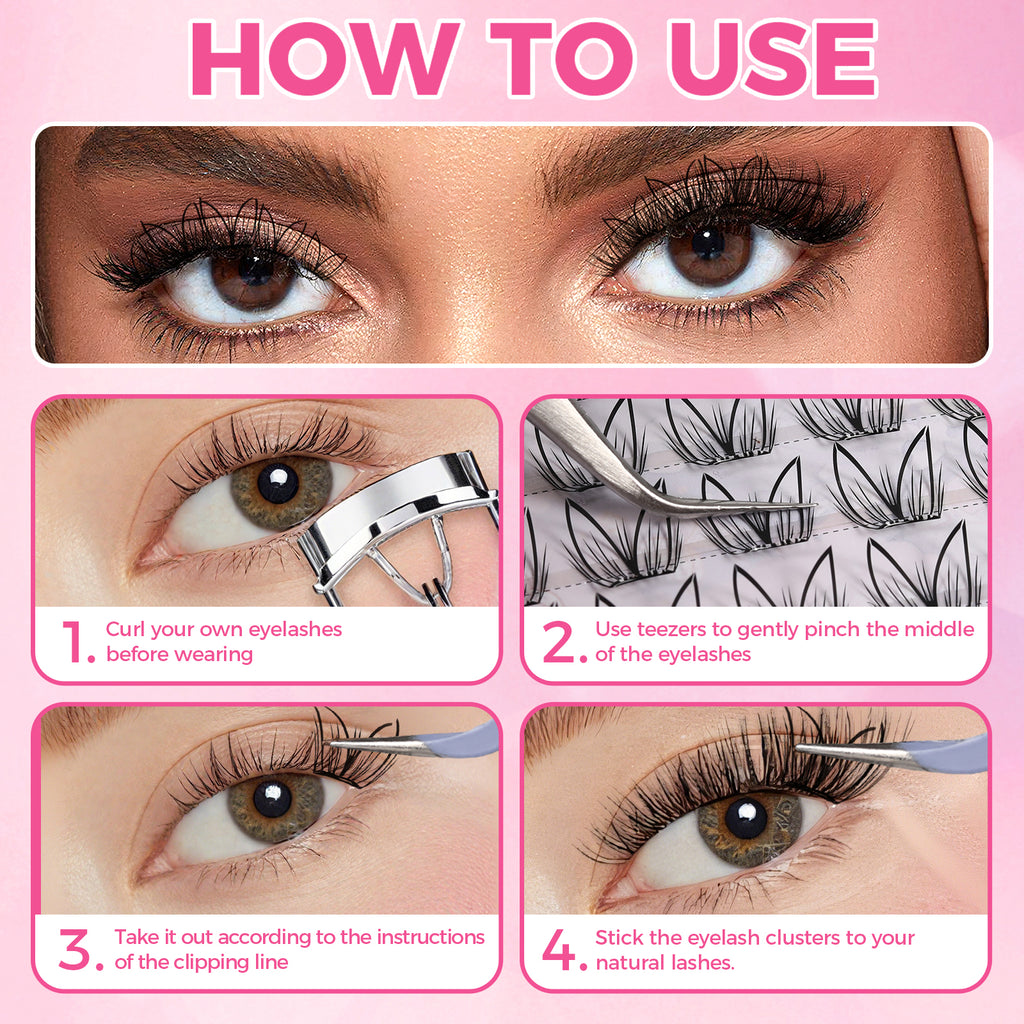 HOW TO USE

1. Curl your own eyelashes before wearing

2. Use teezers to gently pinch the middle of the eyelashes

3. Take it out according to the instructions of the clipping line

4. Stick the eyelash clusters to your natural lashes.