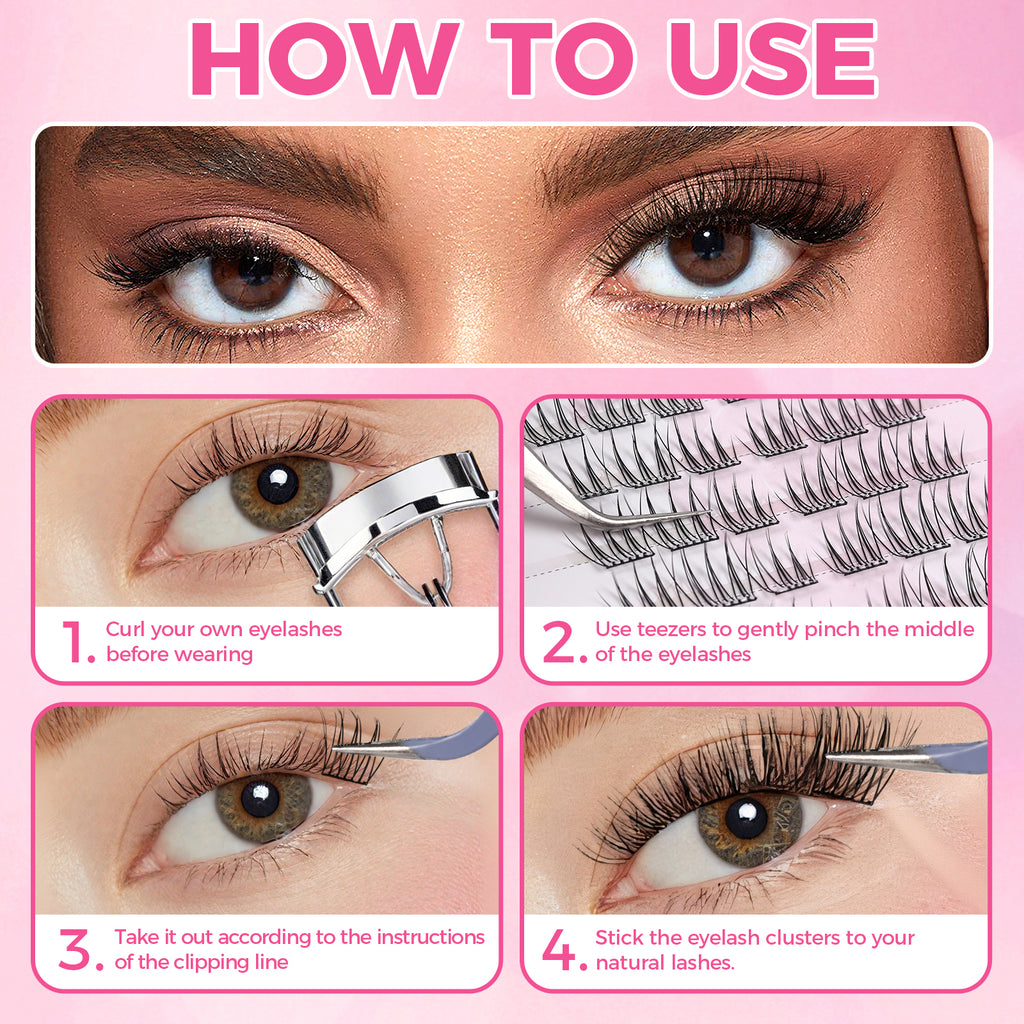 HOW TO USE

1. Curl your own eyelashes before wearing

2. Use teezers to gently pinch the middle of the eyelashes

3. Take it out according to the instructions of the clipping line

4. Stick the eyelash clusters to your natural lashes.