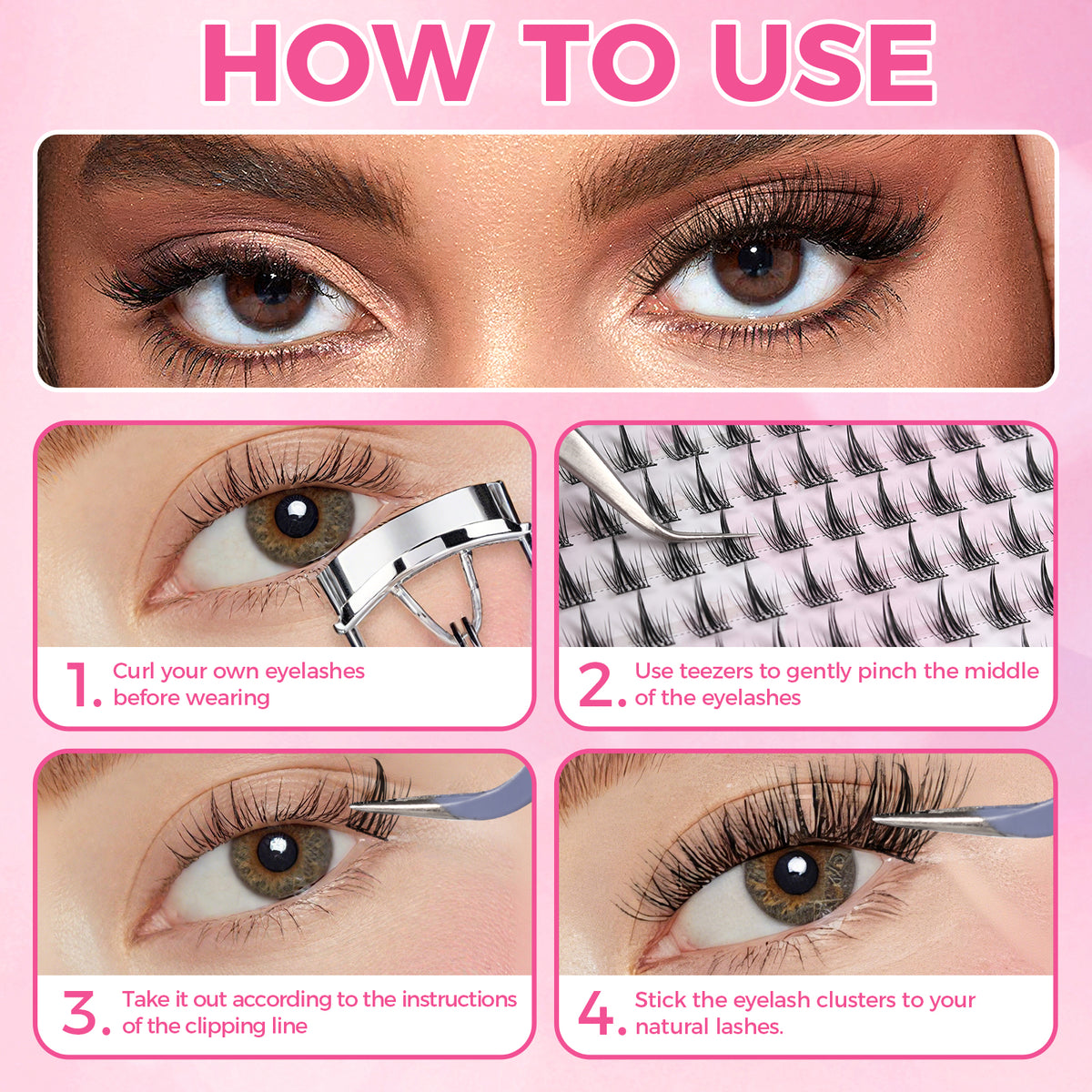 HOW TO USE

1. Curl your own eyelashes before wearing

2. Use teezers to gently pinch the middle of the eyelashes

3. Take it out according to the instructions of the clipping line

4. Stick the eyelash clusters to your natural lashes.