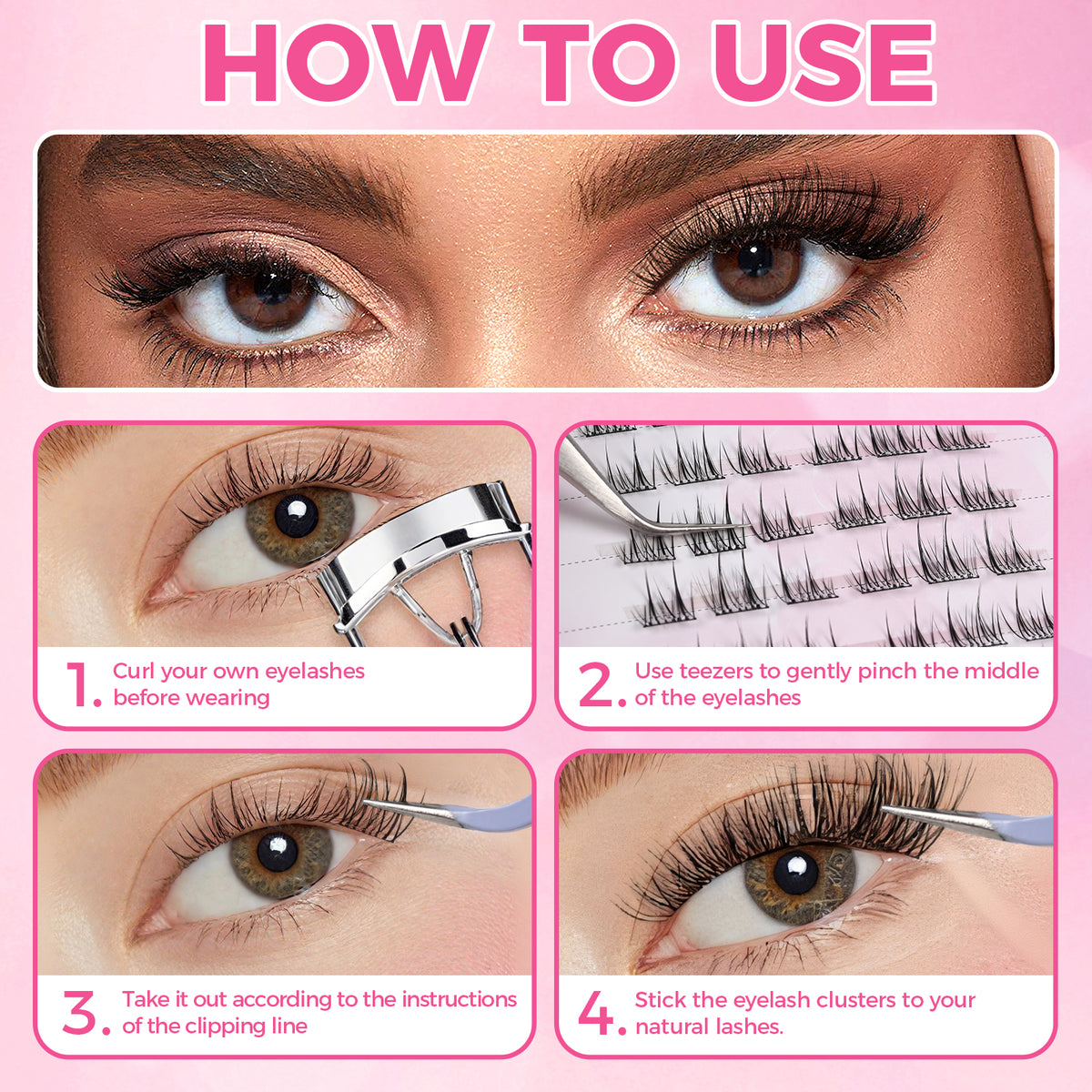 HOW TO USE

1. Curl your own eyelashes before wearing

2. Use teezers to gently pinch the middle of the eyelashes

3. Take it out according to the instructions of the clipping line

4. Stick the eyelash clusters to your natural lashes.