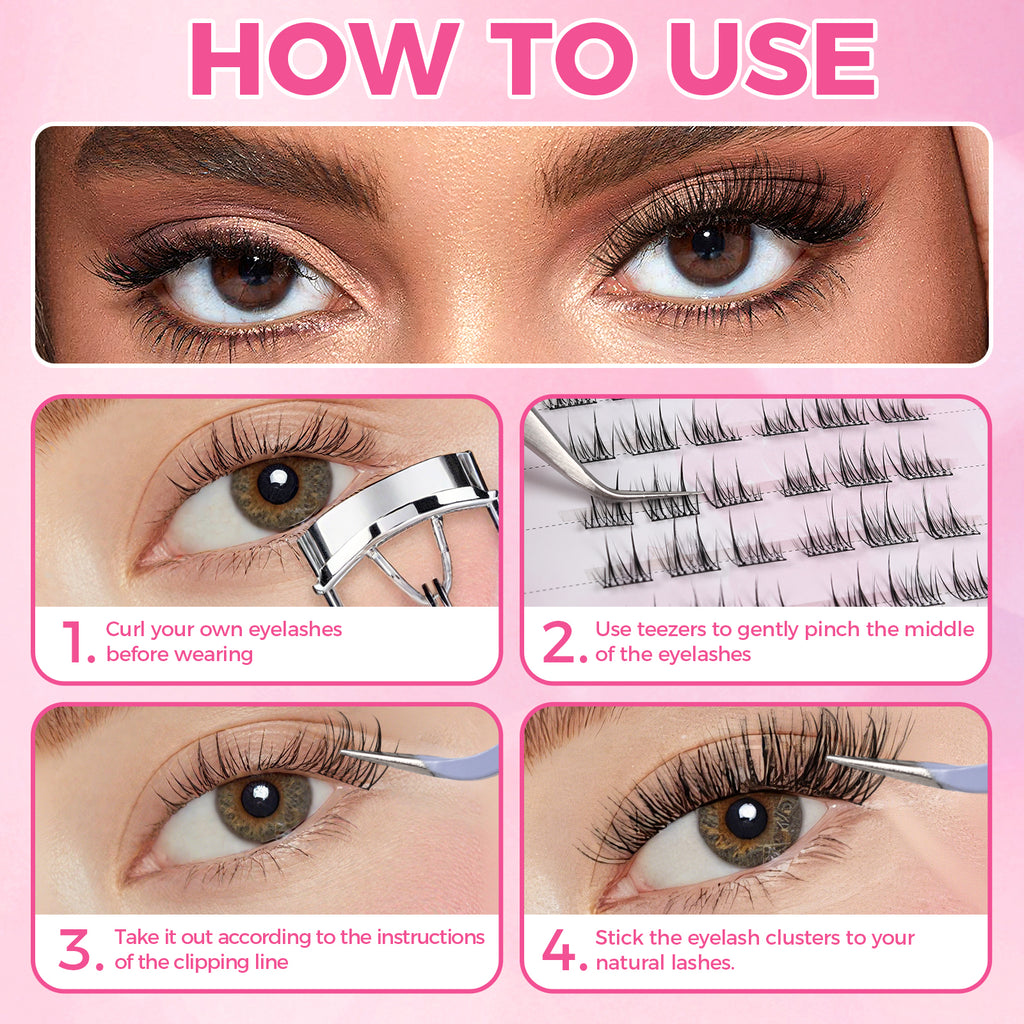 HOW TO USE

1. Curl your own eyelashes before wearing

2. Use teezers to gently pinch the middle of the eyelashes

3. Take it out according to the instructions of the clipping line

4. Stick the eyelash clusters to your natural lashes.