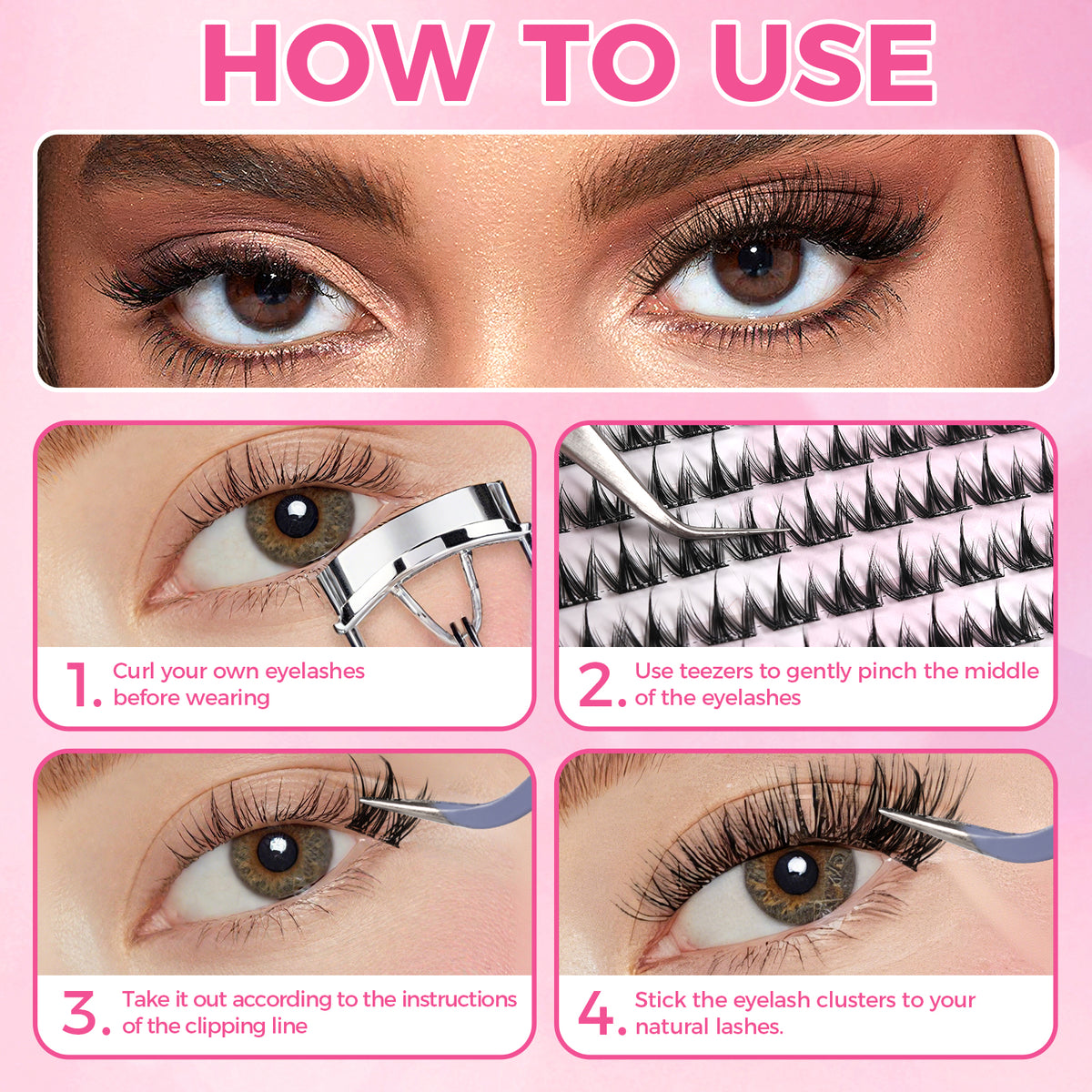 HOW TO USE

1. Curl your own eyelashes before wearing

2. Use teezers to gently pinch the middle of the eyelashes

3. Take it out according to the instructions of the clipping line

4. Stick the eyelash clusters to your natural lashes.