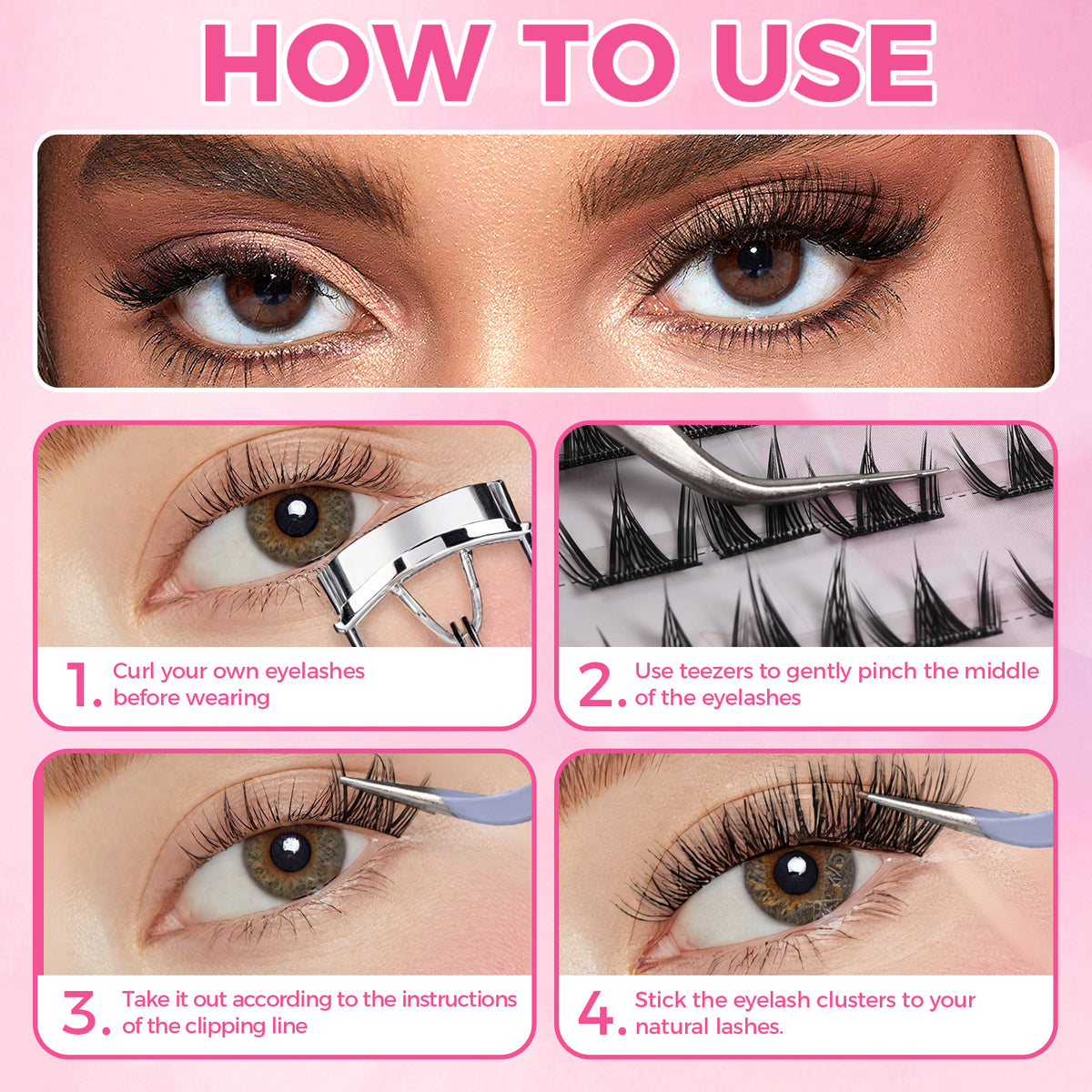 HOW TO USE

1. Curl your own eyelashes before wearing

2. Use teezers to gently pinch the middle of the eyelashes

3. Take it out according to the instructions of the clipping line

4. Stick the eyelash clusters to your natural lashes.