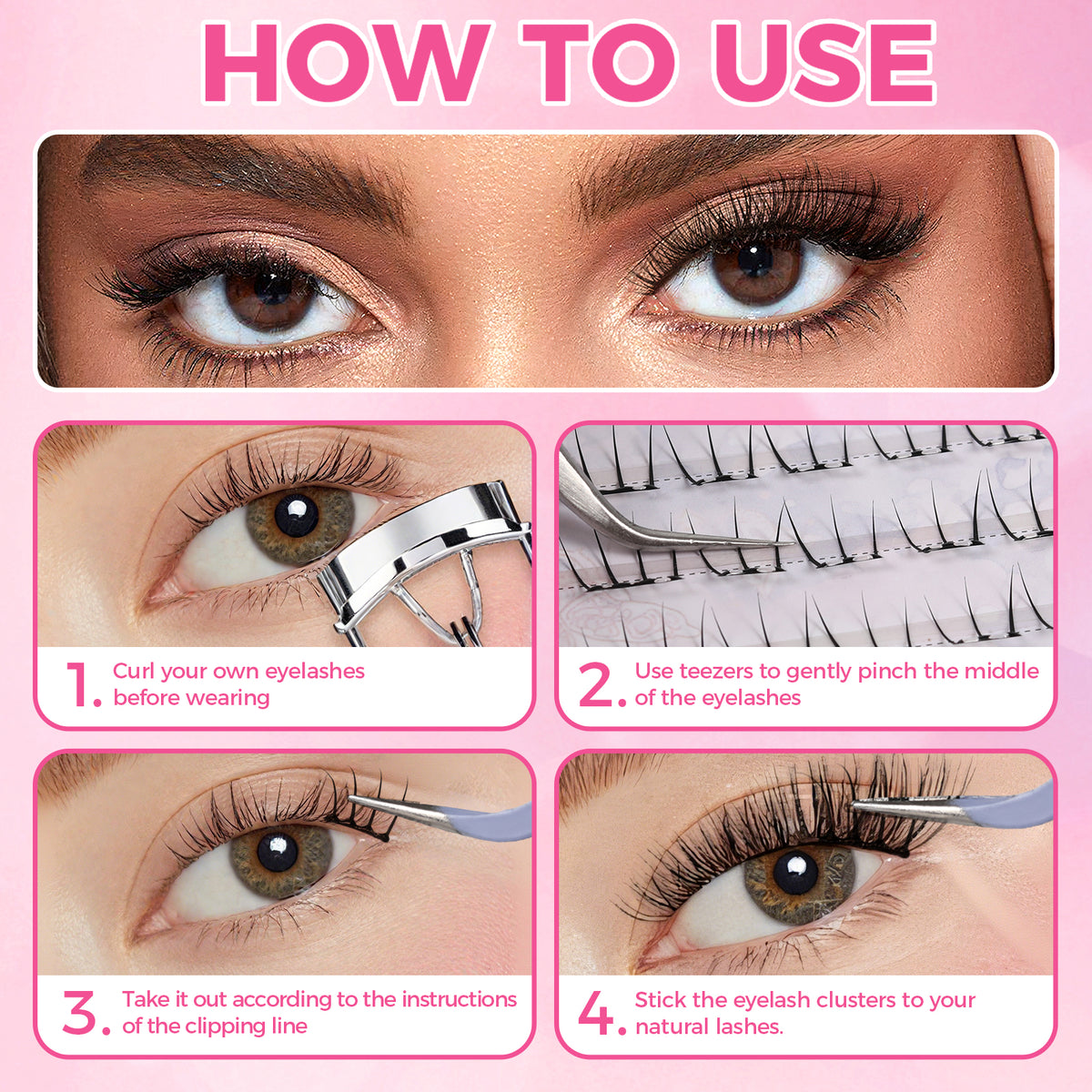 HOW TO USE

1. Curl your own eyelashes before wearing

2. Use teezers to gently pinch the middle of the eyelashes

3. Take it out according to the instructions of the clipping line

4. Stick the eyelash clusters to your natural lashes.