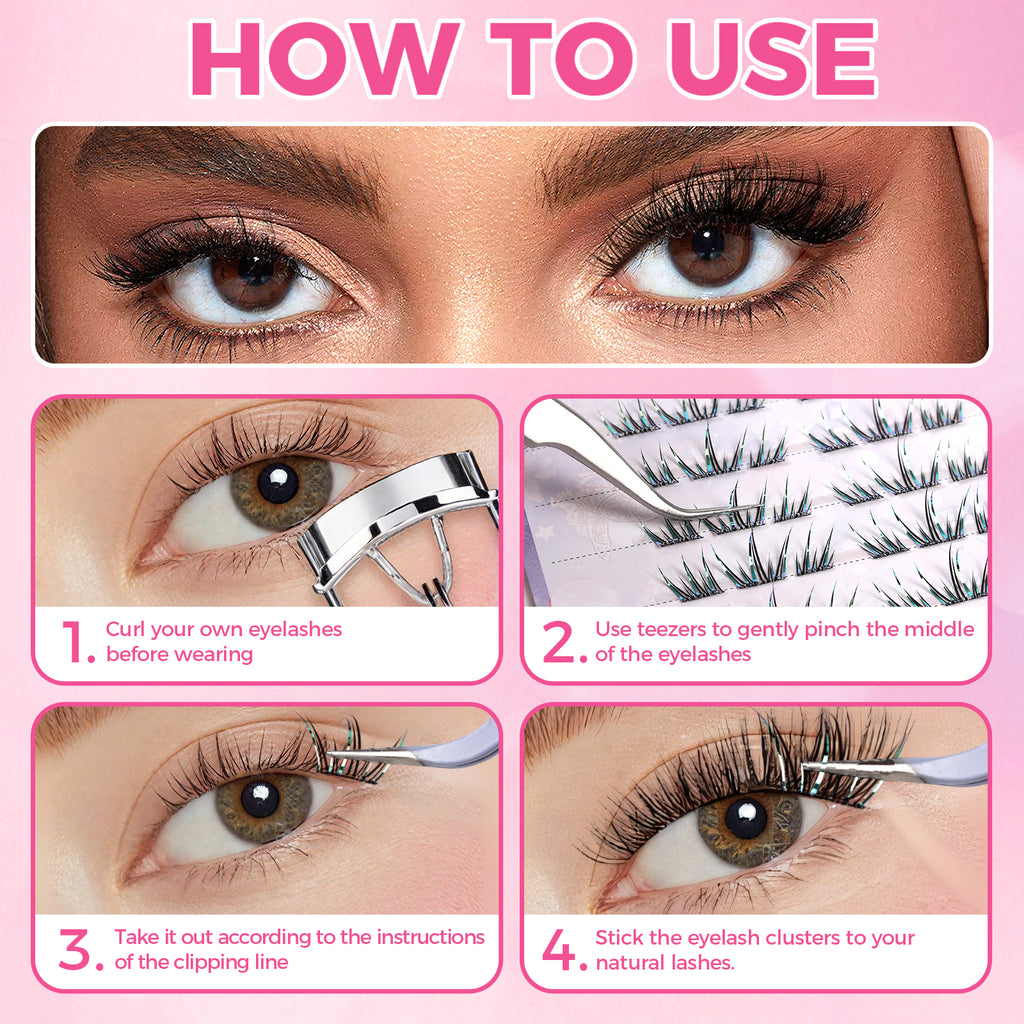 HOW TO USE

1. Curl your own eyelashes before wearing

2. Use teezers to gently pinch the middle of the eyelashes

3. Take it out according to the instructions of the clipping line

4. Stick the eyelash clusters to your natural lashes.